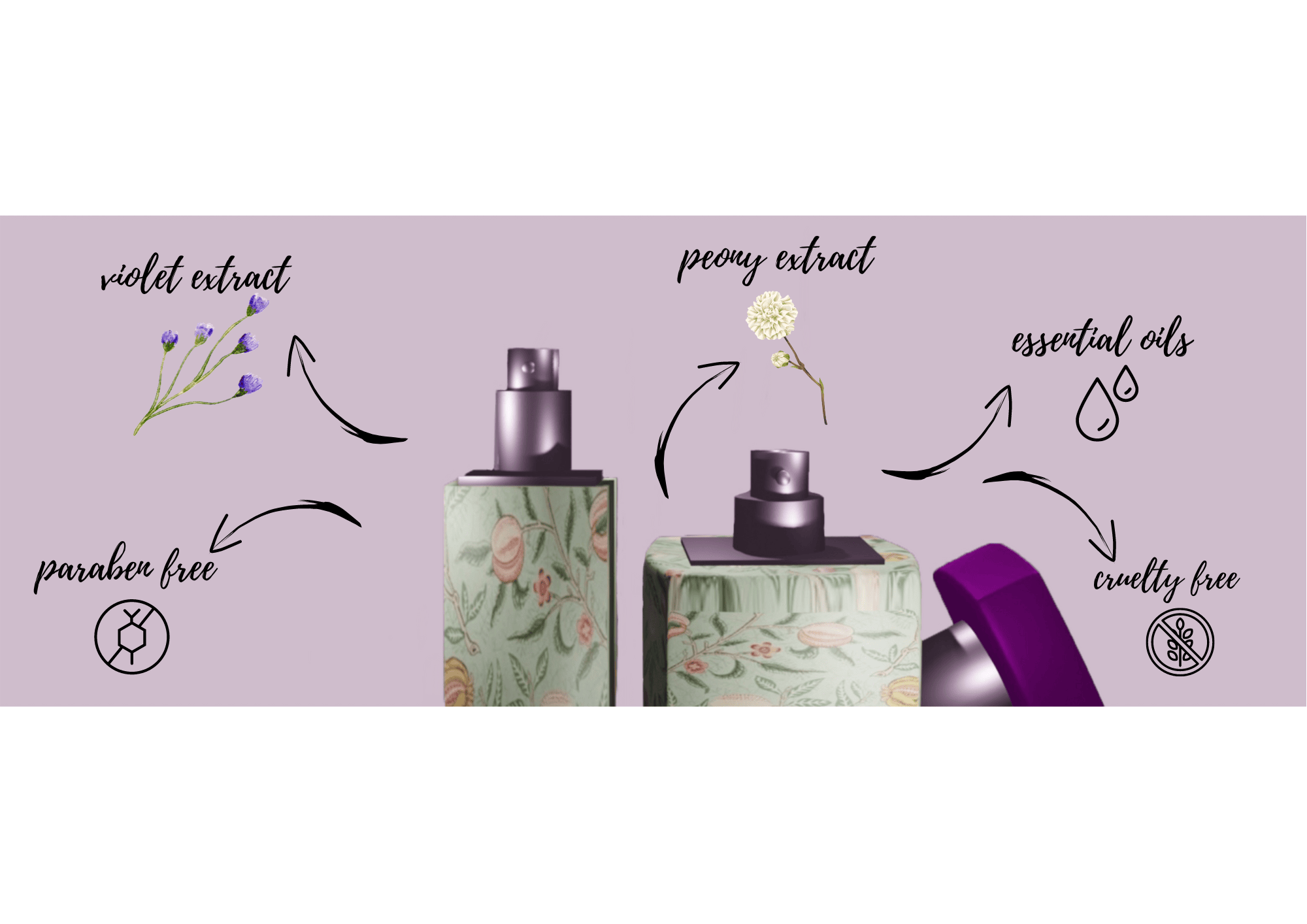 violet extract

peony extract

essential oils

paraben free

cruelty free